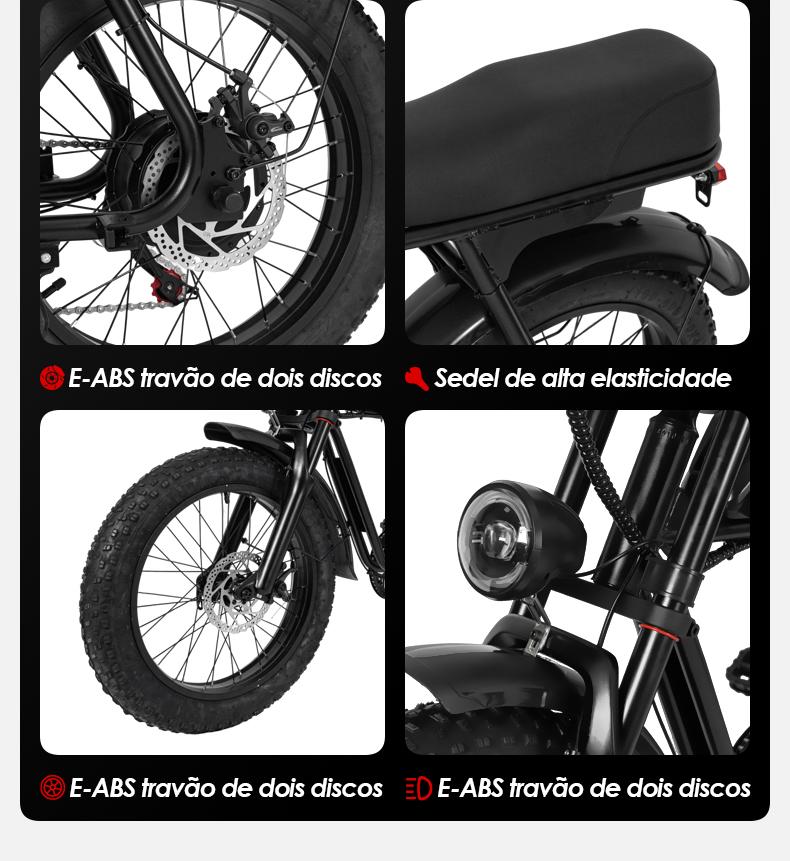 E-ABS travão de dois discos

Sedel de alta elasticidade

E-ABS travão de dois discos

E-ABS travão de dois discos