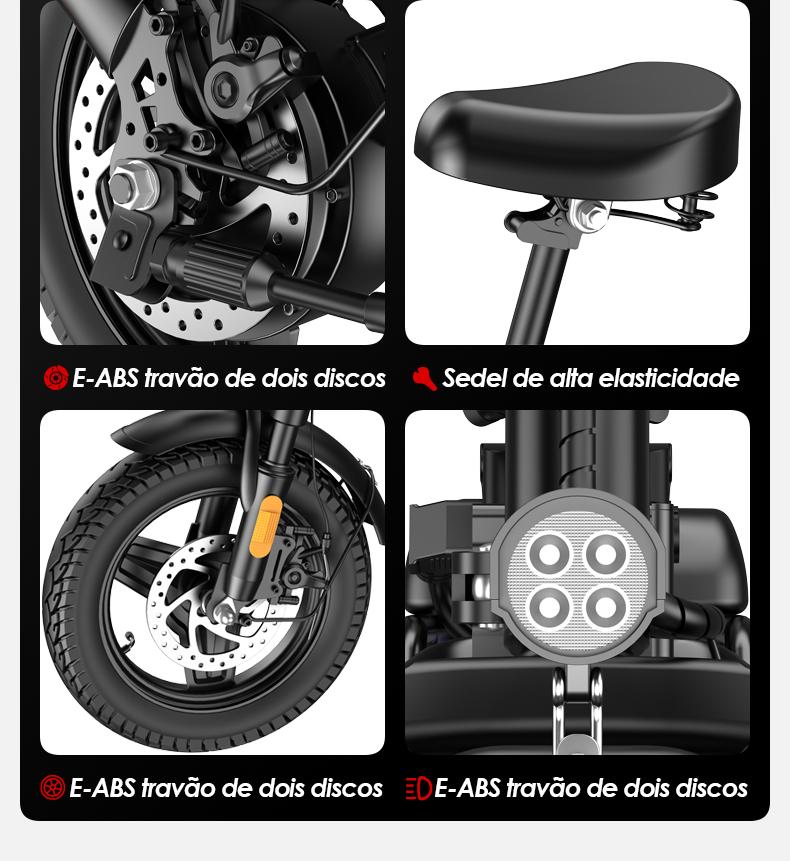 E-ABS travão de dois discos

Sedel de alta elasticidade

E-ABS travão de dois discos

E-ABS travão de dois discos